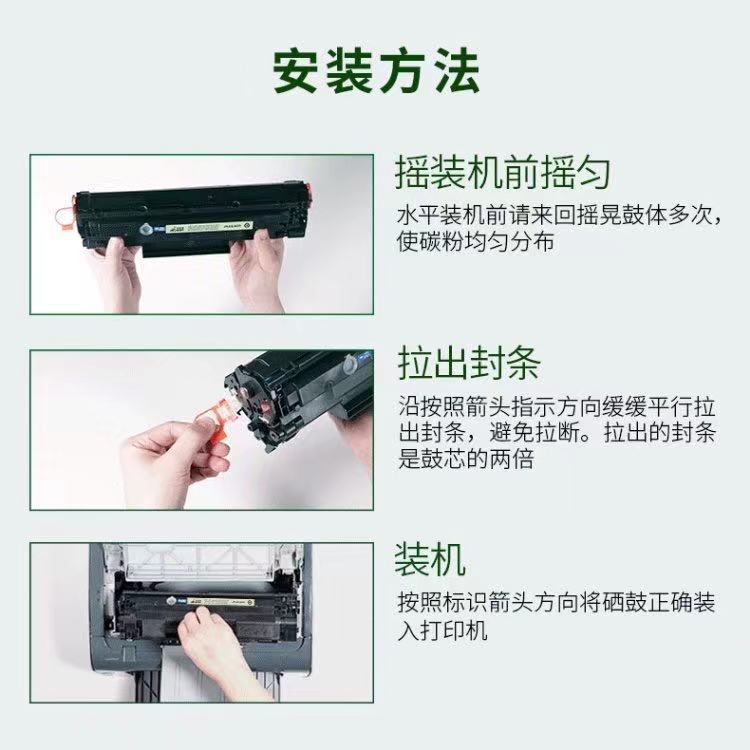 安装方法

摇装机前摇匀

水平装机前请来回摇晃鼓体多次，使碳粉均匀分布

拉出封条

沿按照箭头指示方向缓缓平行拉出封条，避免拉断。拉出的封条是鼓芯的两倍

装机

按照标识箭头方向将硒鼓正确装入打印机